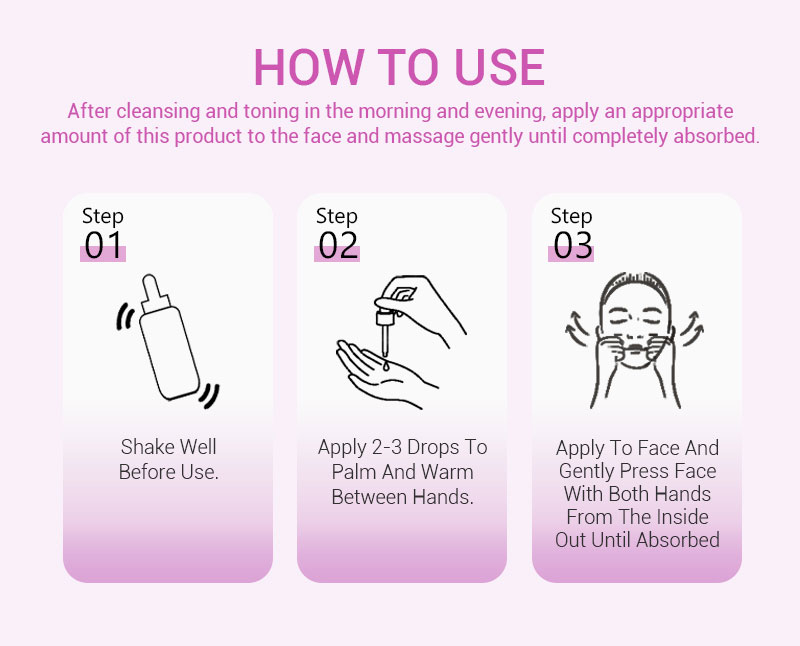 HOW TO USE

After cleansing and toning in the morning and evening, apply an appropriate amount of this product to the face and massage gently until completely absorbed.

Step
01

Shake Well Before Use.

Step
02

Apply 2-3 Drops To Palm And Warm Between Hands.

Step
03

Apply To Face And Gently Press Face With Both Hands From The Inside Out Until Absorbed